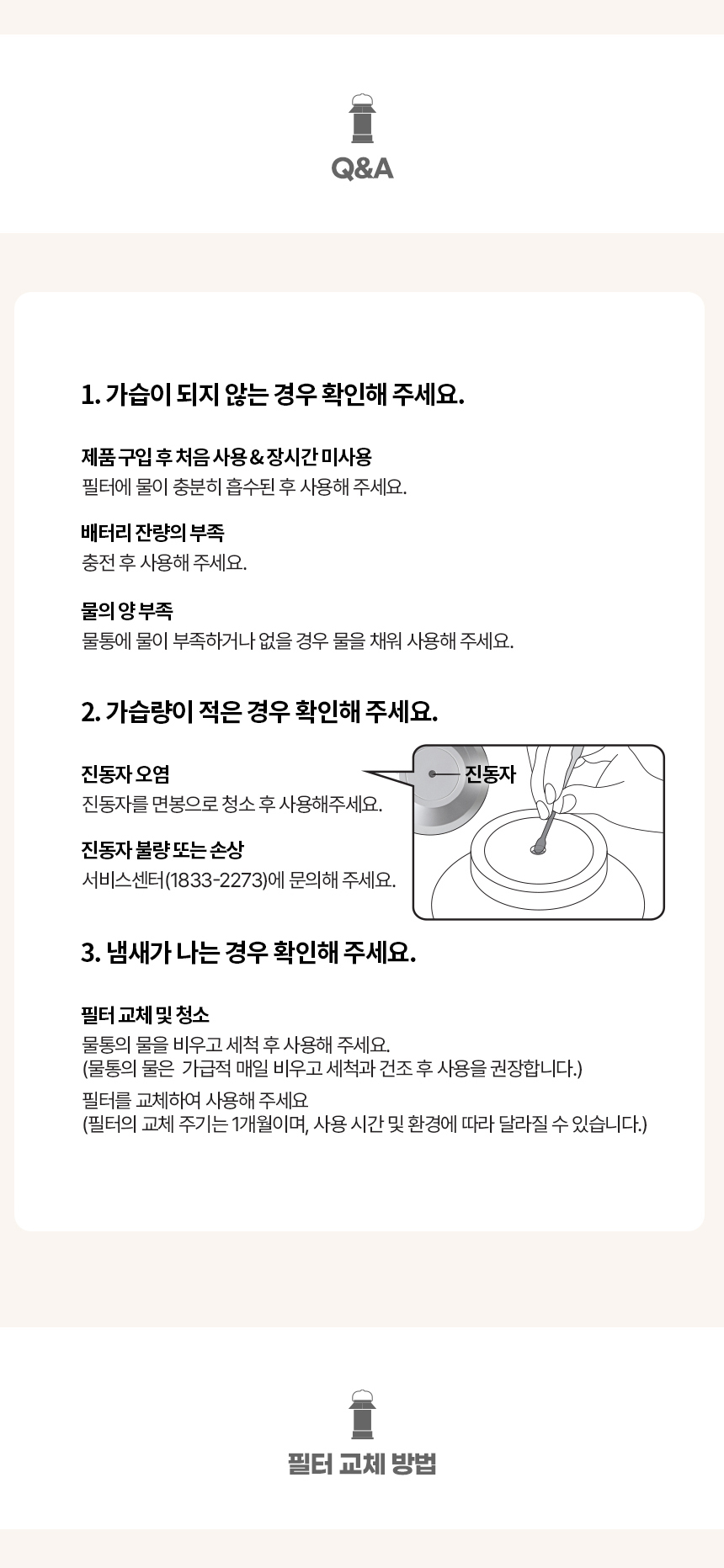 Q&A

1. 가습이 되지 않는 경우 확인해 주세요.

제품 구입 후 처음 사용 & 장시간 미사용
필터에 물이 충분히 흡수된 후 사용해 주세요.

배터리 잔량의 부족
충전 후 사용해 주세요.

물의 양 부족
물통에 물이 부족하거나 없을 경우 물을 채워 사용해 주세요.

2. 가습량이 적은 경우 확인해 주세요.

진동자 오염
진동자를 면봉으로 청소 후 사용해주세요.

진동자 불량 또는 손상
서비스센터(1833-2273)에 문의해 주세요.

진동자

3. 냄새가 나는 경우 확인해 주세요.

필터 교체 및 청소
물통의 물을 비우고 세척 후 사용해 주세요.
(물통의 물은 가급적 매일 비우고 세척과 건조 후 사용을 권장합니다.)
필터를 교체하여 사용해 주세요
(필터의 교체 주기는 1개월이며, 사용 시간 및 환경에 따라 달라질 수 있습니다.)

필터 교체 방법