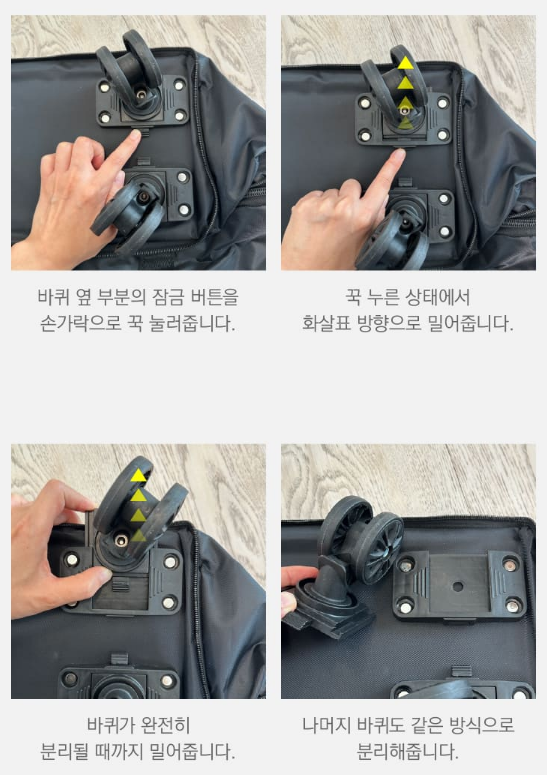 바퀴 옆 부분의 잠금 버튼을
손가락으로 꾹 눌러줍니다.

꾹 누른 상태에서
화살표 방향으로 밀어줍니다.

바퀴가 완전히
분리될 때까지 밀어줍니다.

나머지 바퀴도 같은 방식으로
분리해줍니다.